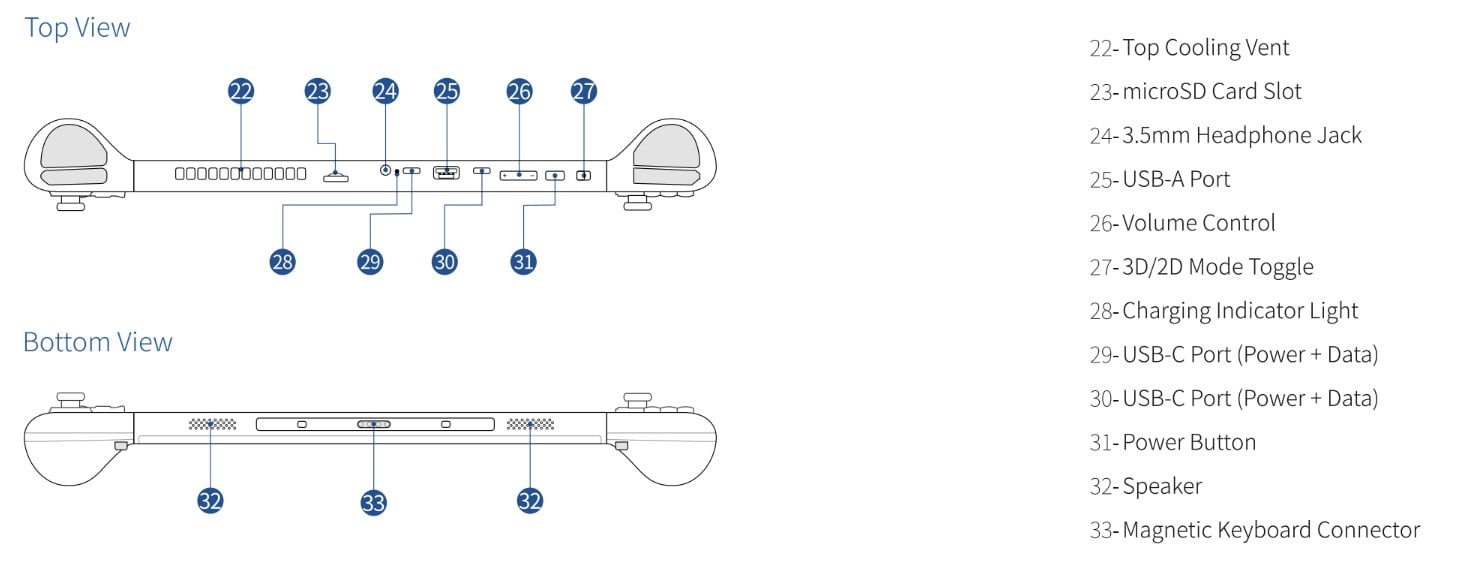 Top View

22 23 24 25 26 27

28 29 30 31

Bottom View

32 33 32

22- Top Cooling Vent
23- microSD Card Slot
24- 3.5mm Headphone Jack
25- USB-A Port
26- Volume Control
27- 3D/2D Mode Toggle
28- Charging Indicator Light
29- USB-C Port (Power + Data)
30- USB-C Port (Power + Data)
31- Power Button
32- Speaker
33- Magnetic Keyboard Connector