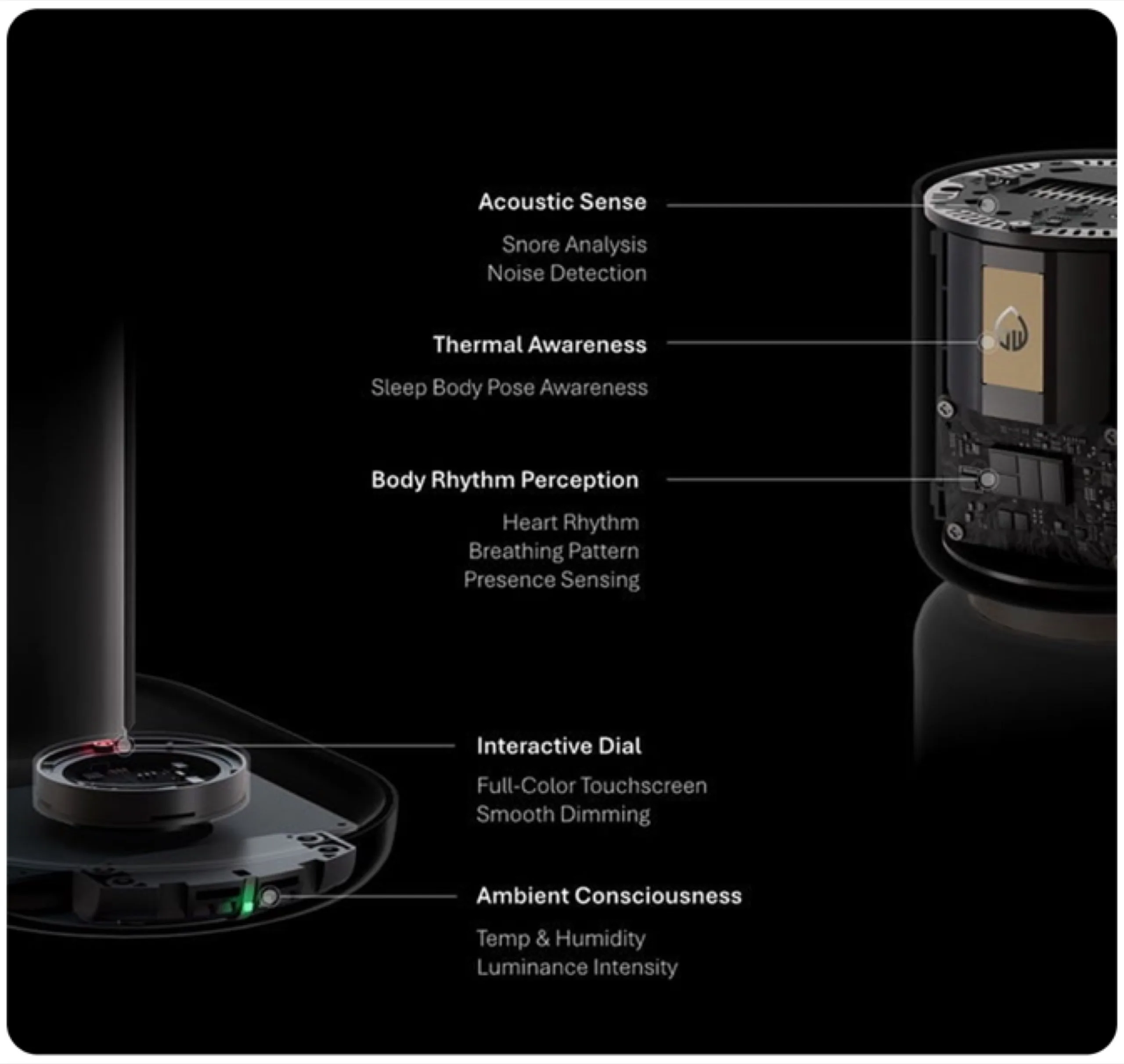 Acoustic Sense

Snore Analysis
Noise Detection

Thermal Awareness

Sleep Body Pose Awareness

Body Rhythm Perception

Heart Rhythm
Breathing Pattern
Presence Sensing

Interactive Dial

Full-Color Touchscreen
Smooth Dimming

Ambient Consciousness

Temp & Humidity
Luminance Intensity